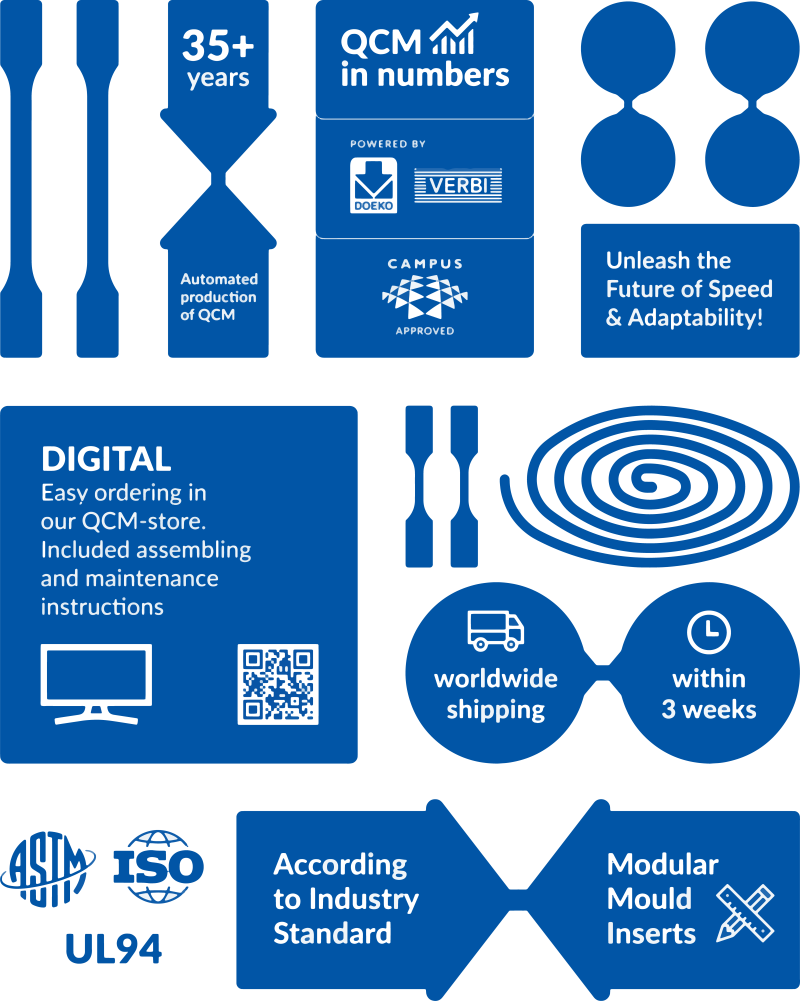 35+ years

Automated production of QCM

QCM in numbers

POWERED BY

DOEKO

VERBI

CAMPUS

APPROVED

Unleash the Future of Speed & Adaptability!

DIGITAL
Easy ordering in our QCM-store. Included assembling and maintenance instructions

worldwide shipping

within 3 weeks

ASTM

ISO

UL94

According to Industry Standard

Modular Mould Inserts